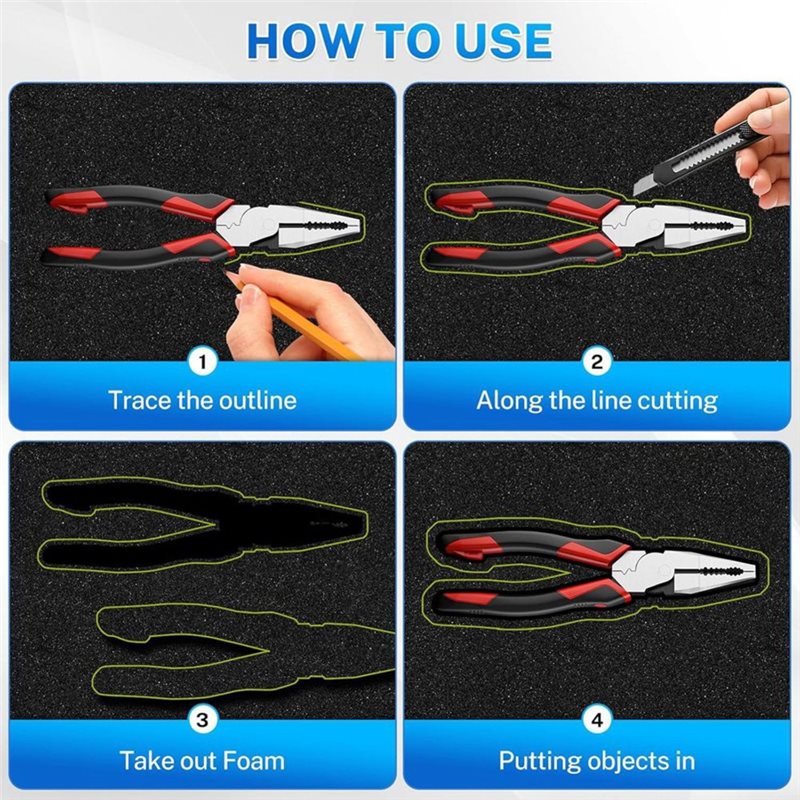 HOW TO USE

1
Trace the outline

2
Along the line cutting

3
Take out Foam

4
Putting objects in